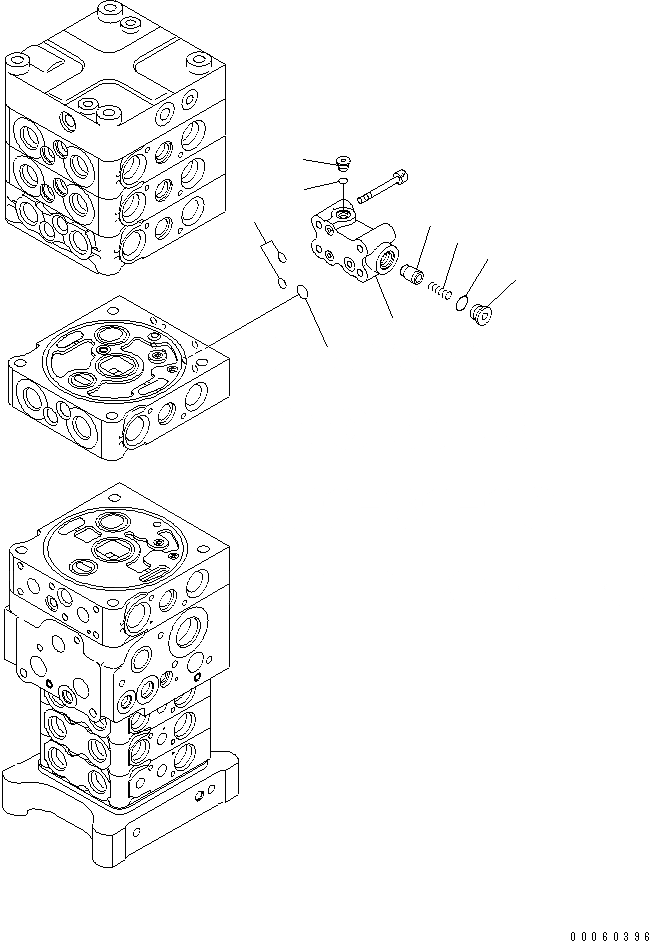 00060396