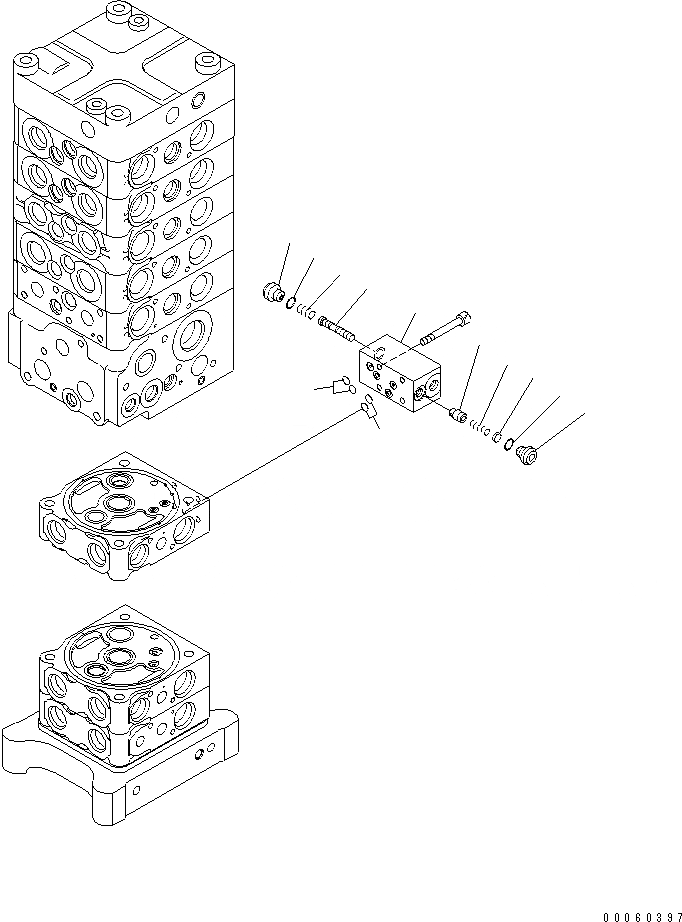 00060397