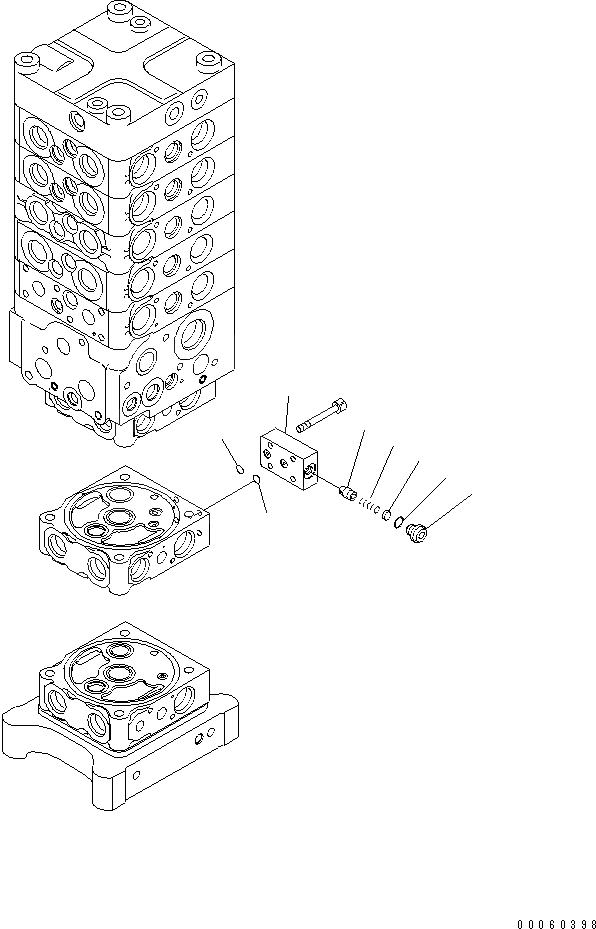 00060398