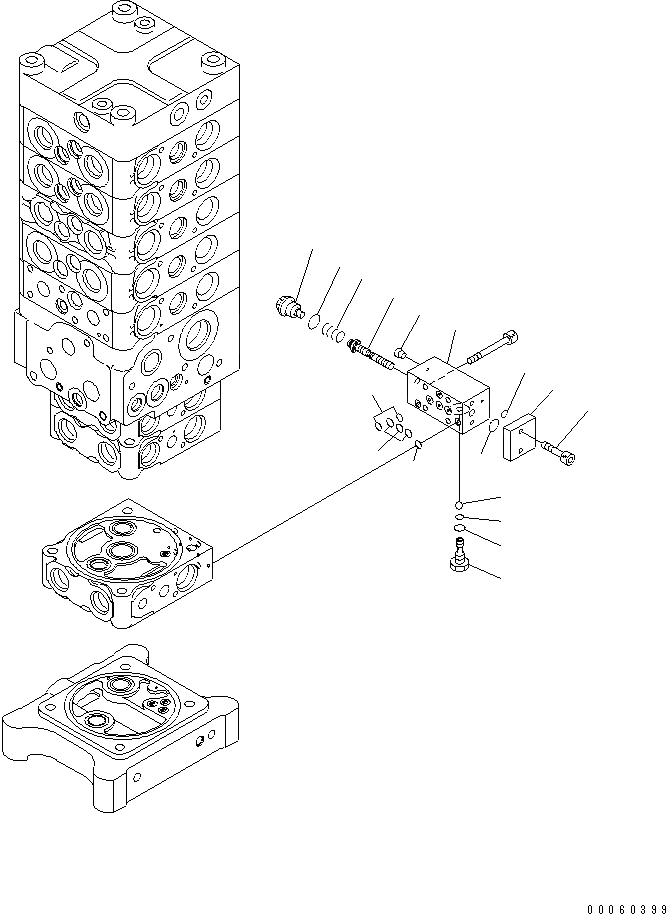 00060399