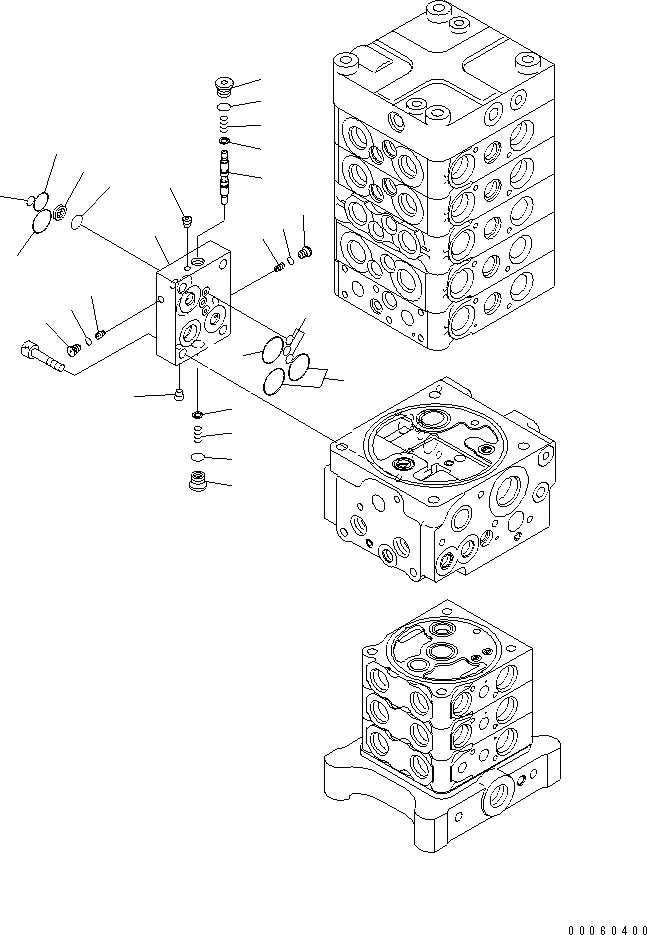 00060400