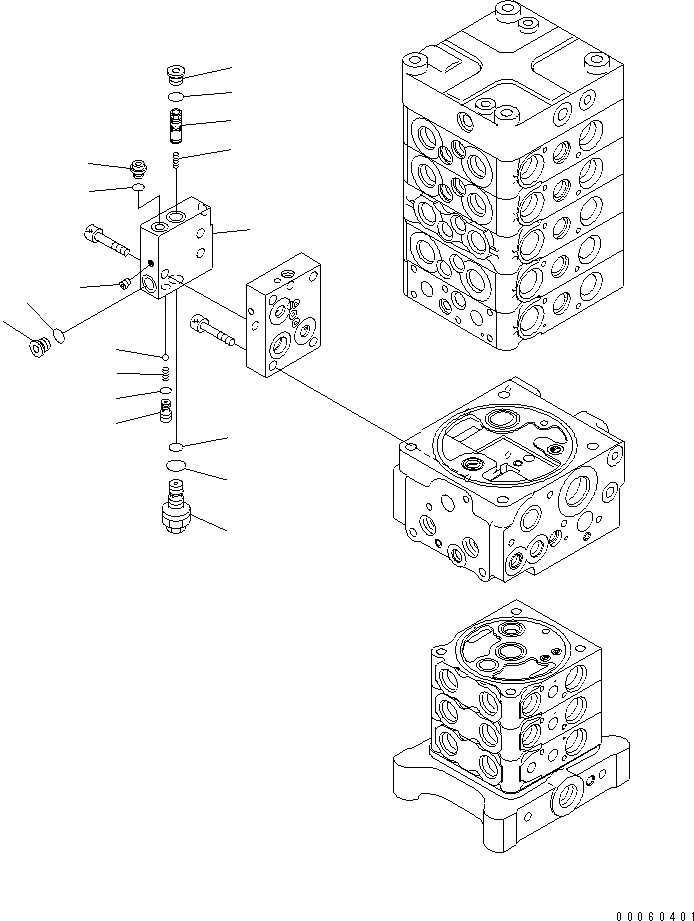 00060401