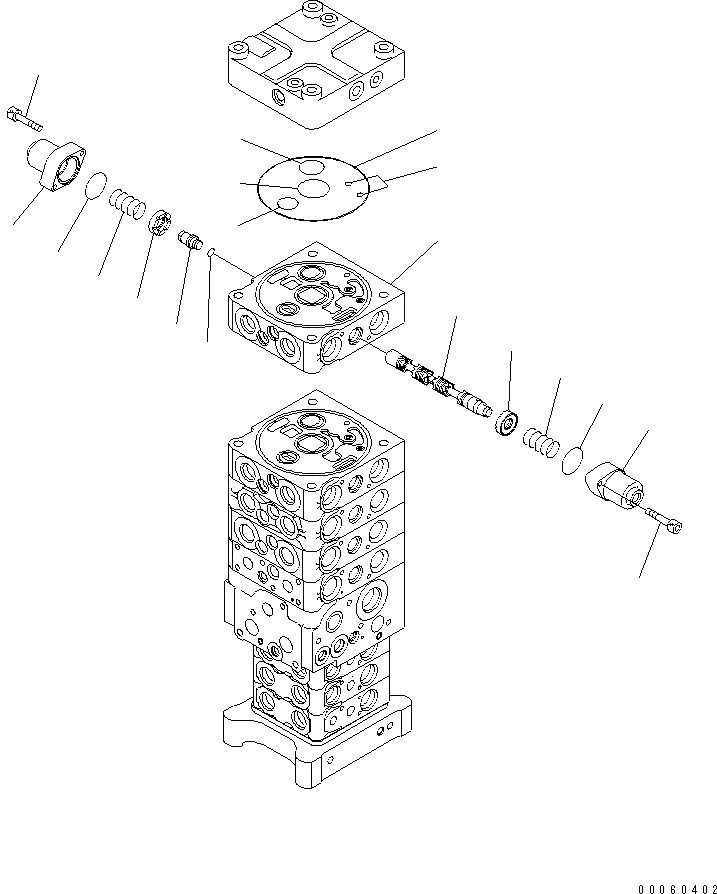 00060402