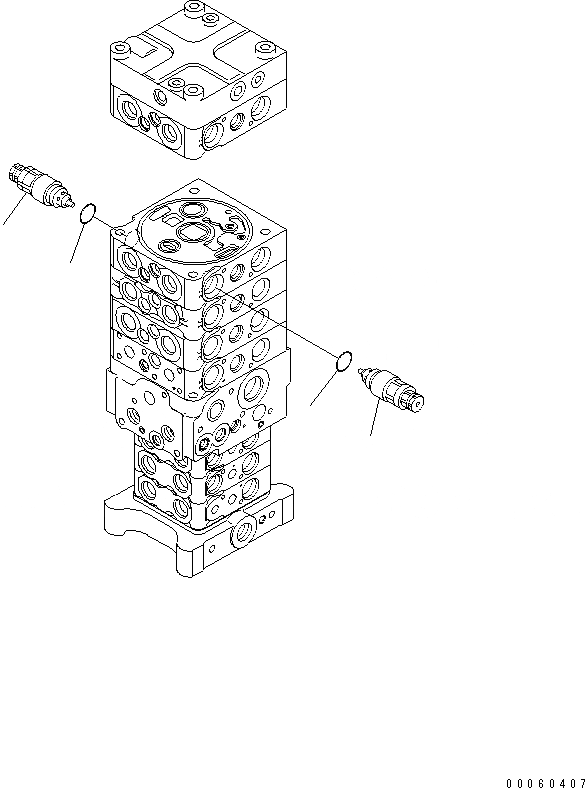 00060407