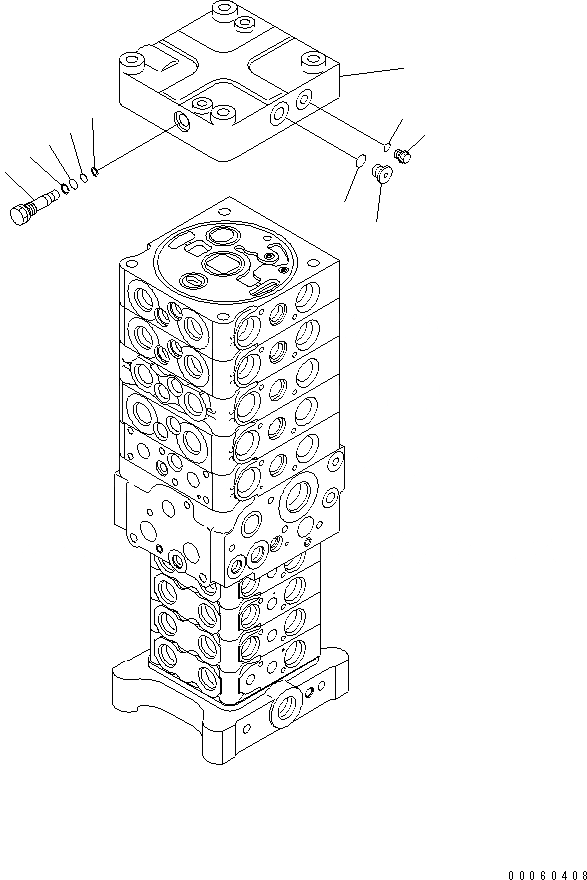 00060408