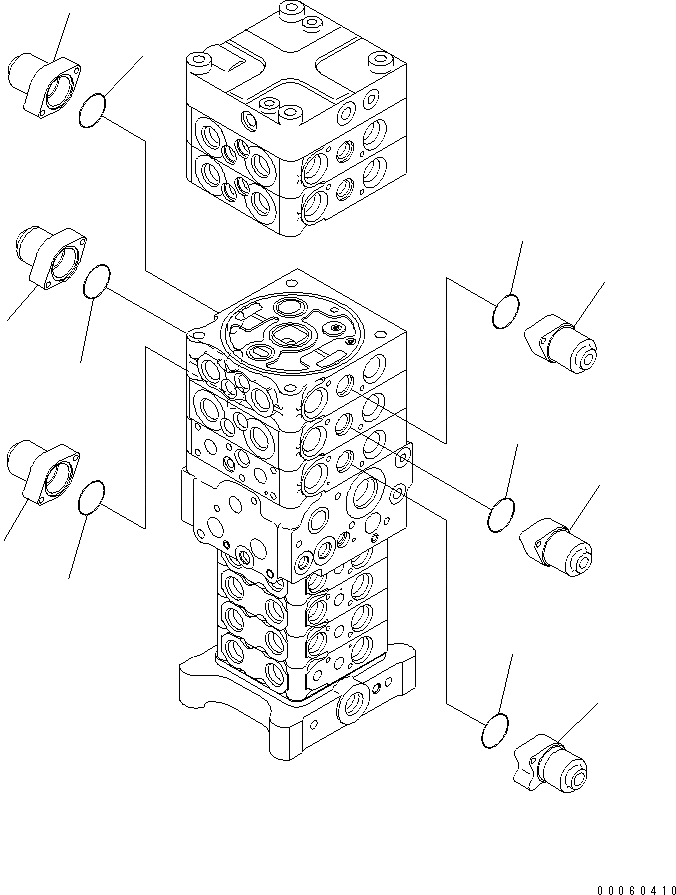 00060410