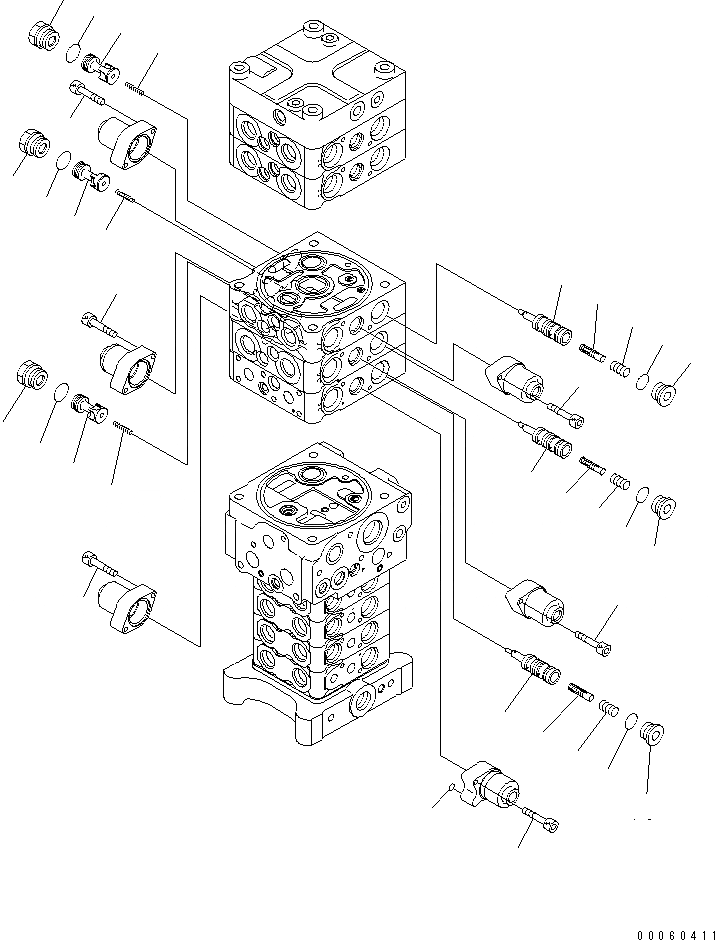 00060411