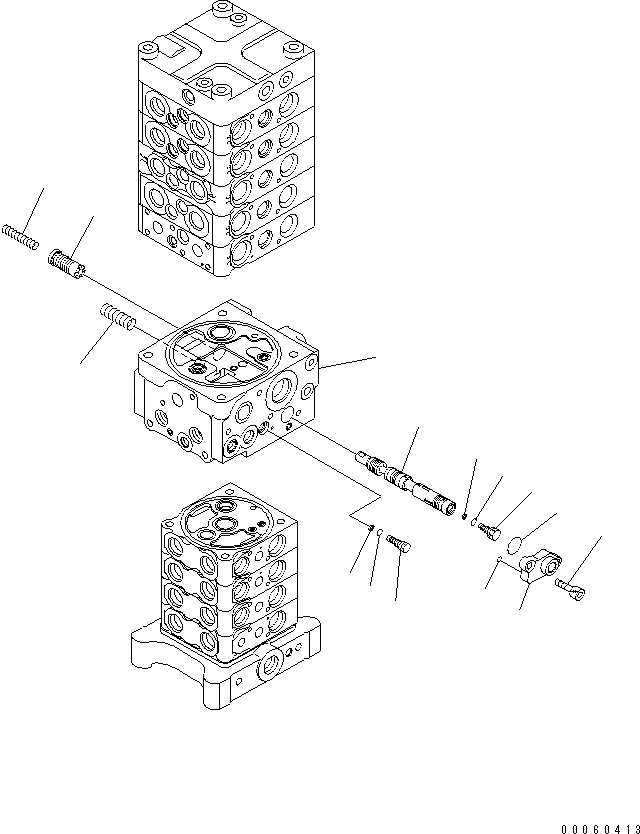 00060413