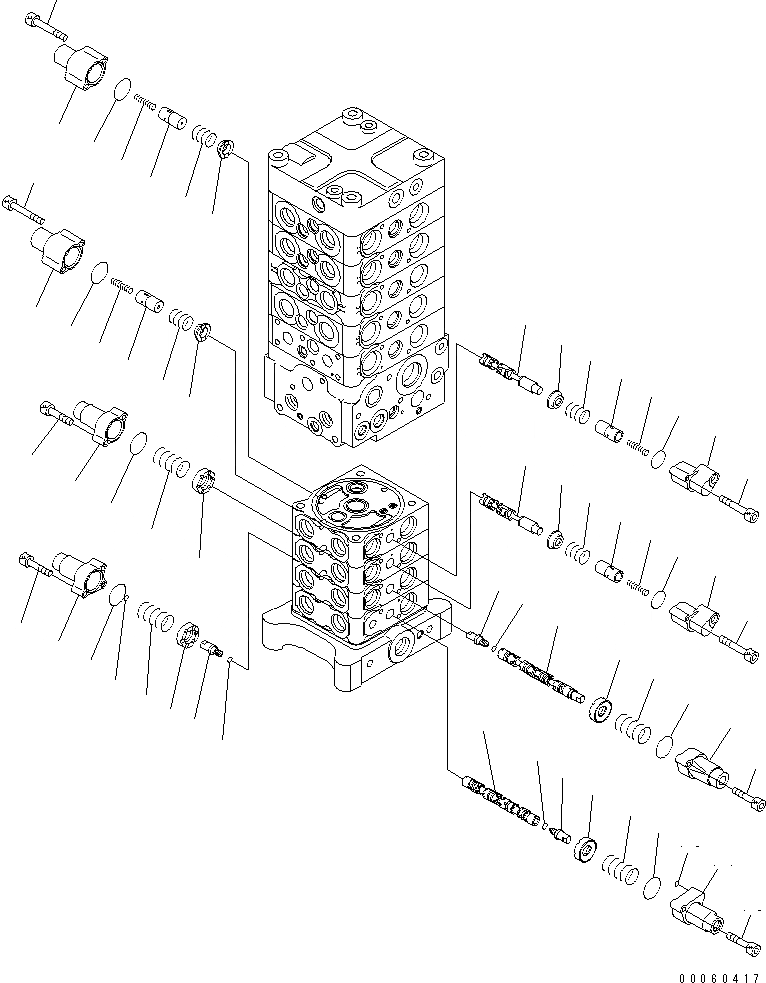 00060417