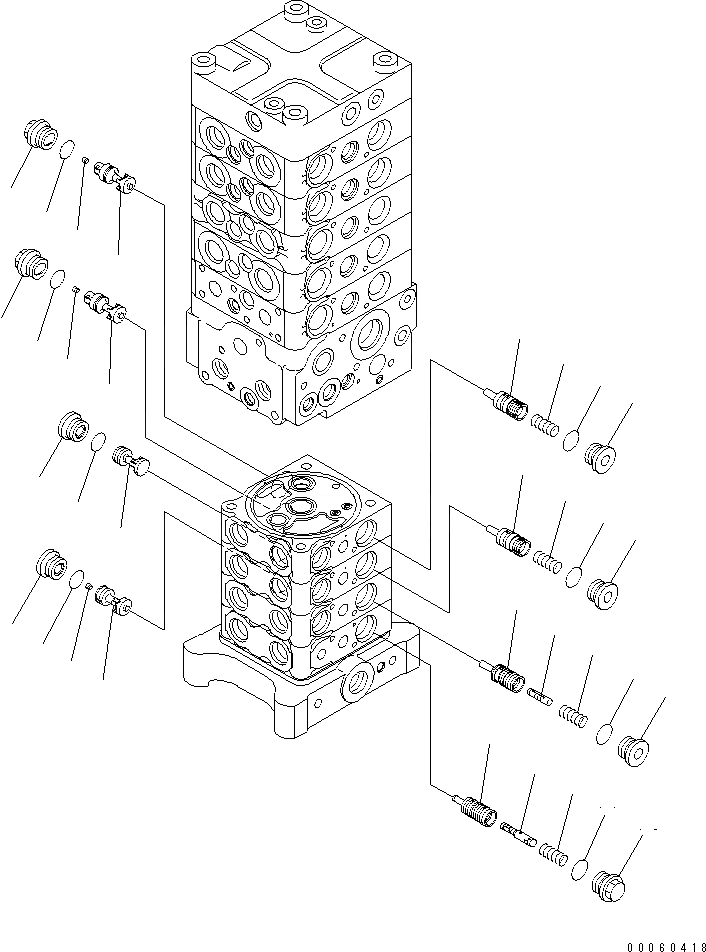 00060418