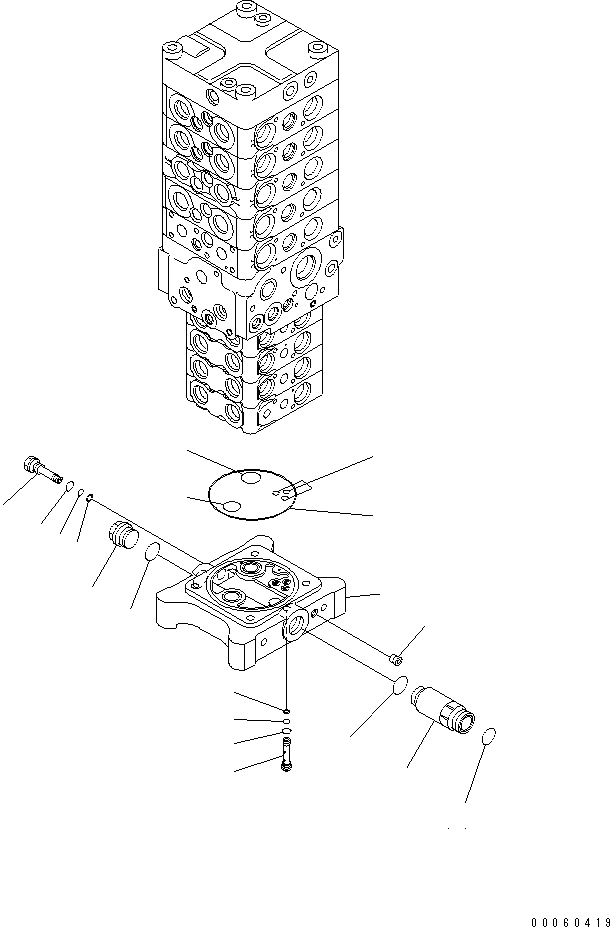 00060419