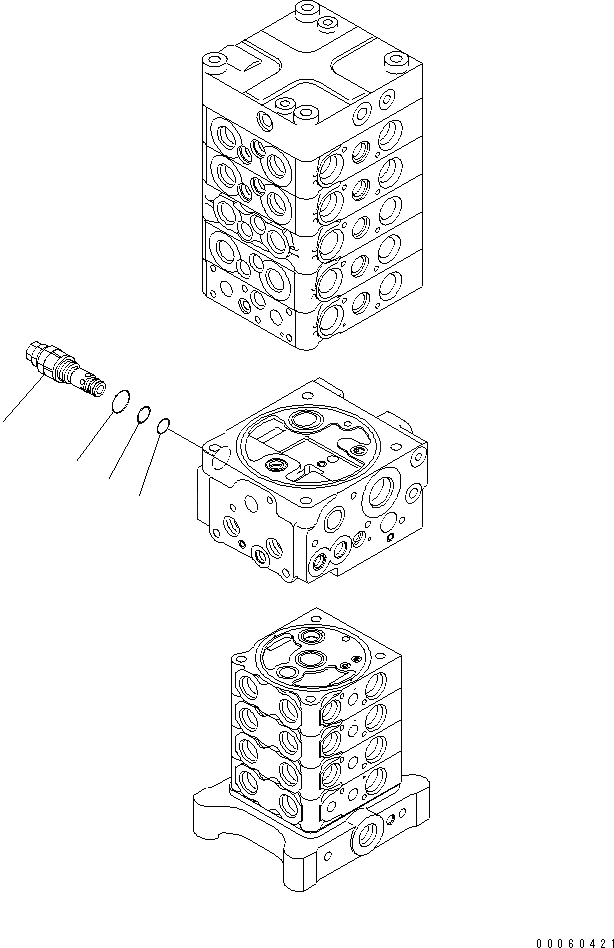 00060421