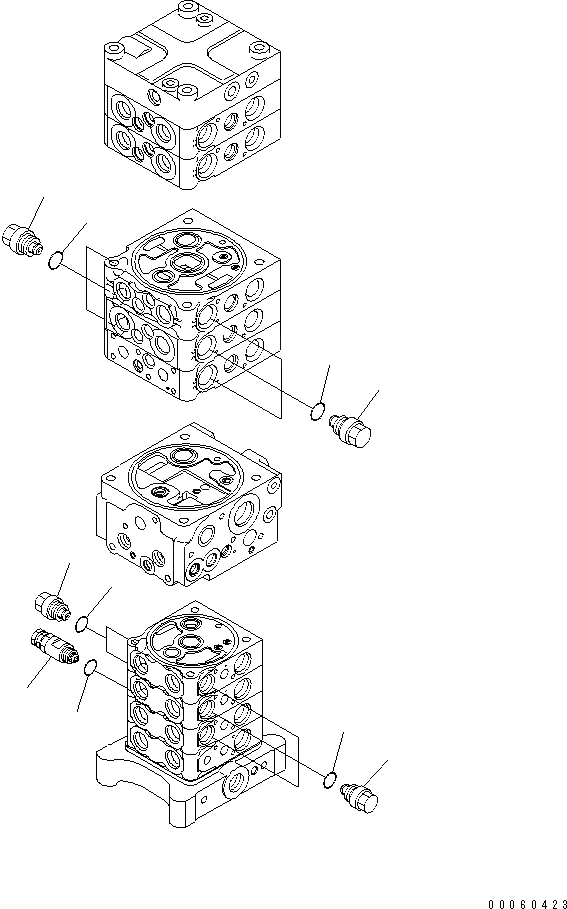 00060423