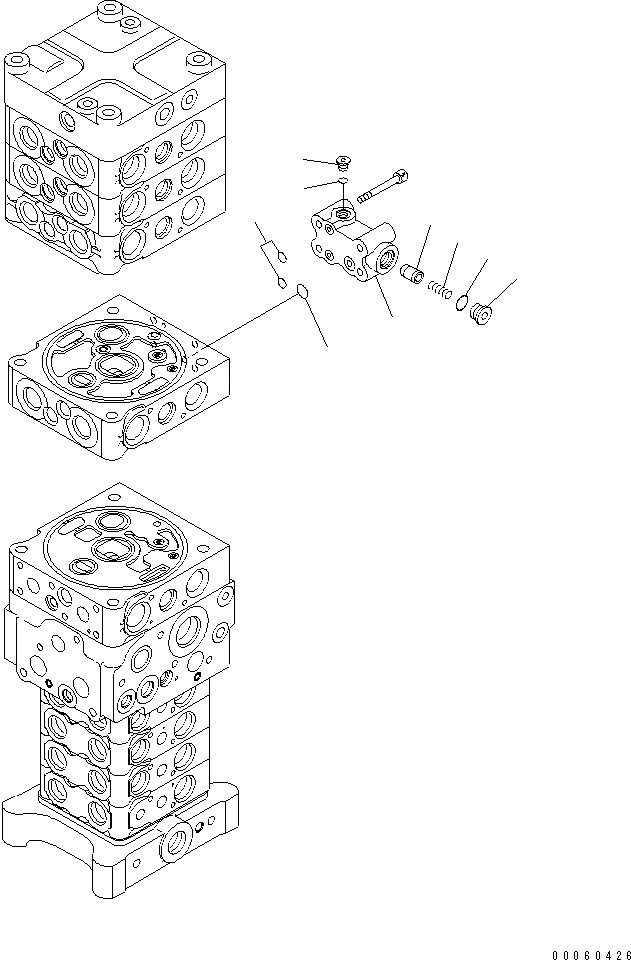 00060426