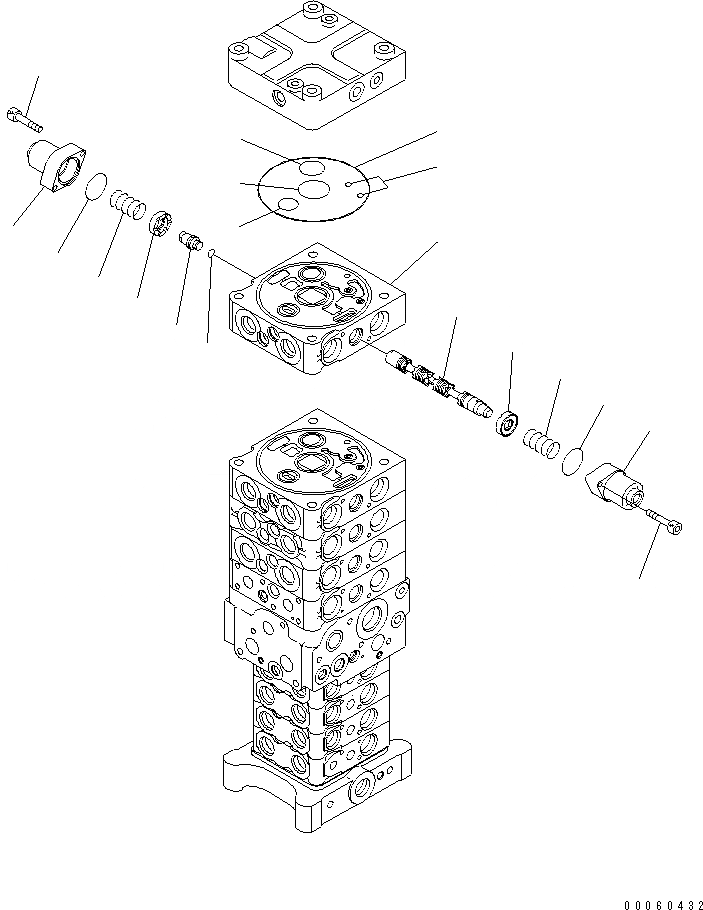 00060432