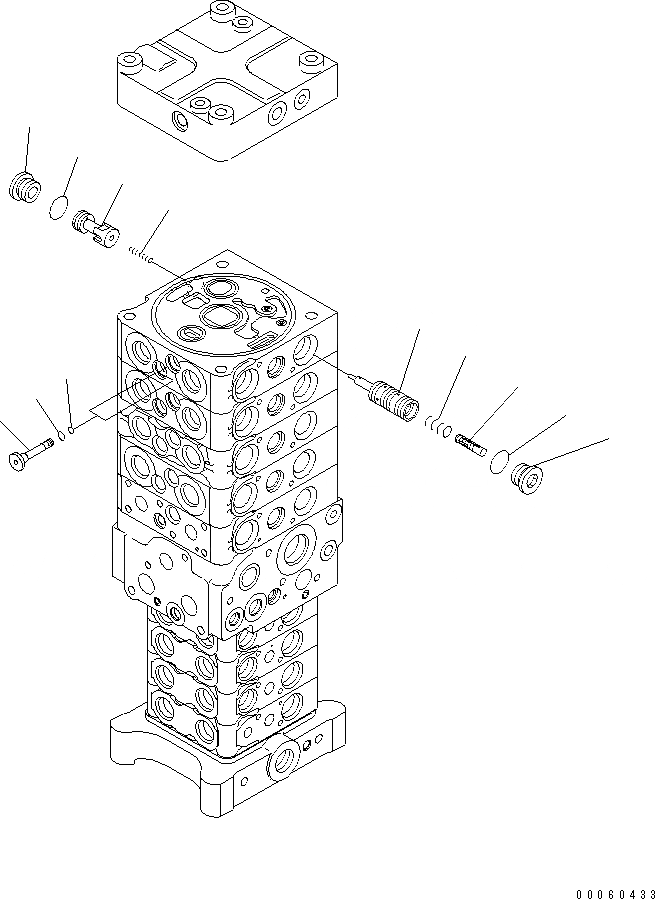 00060433