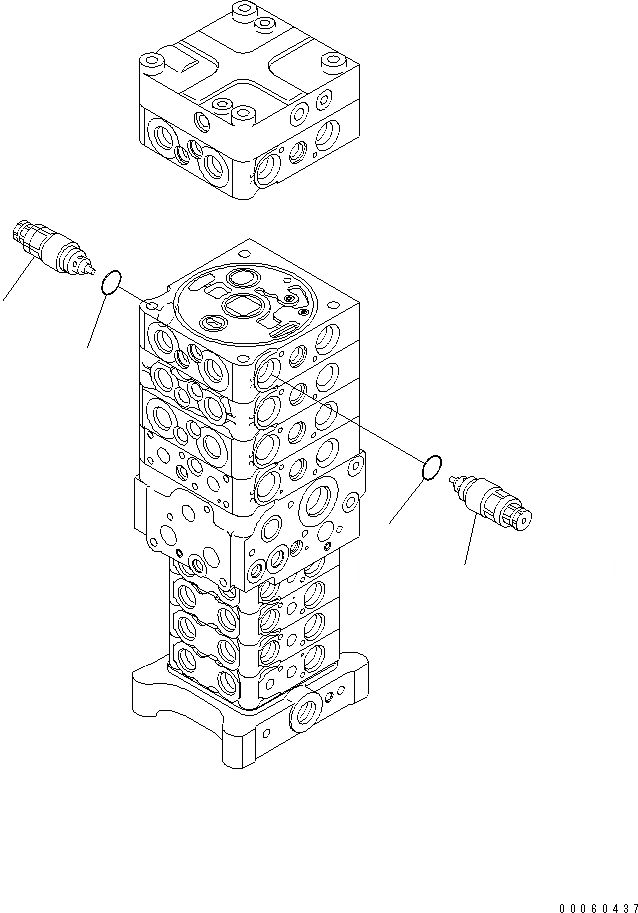 00060437