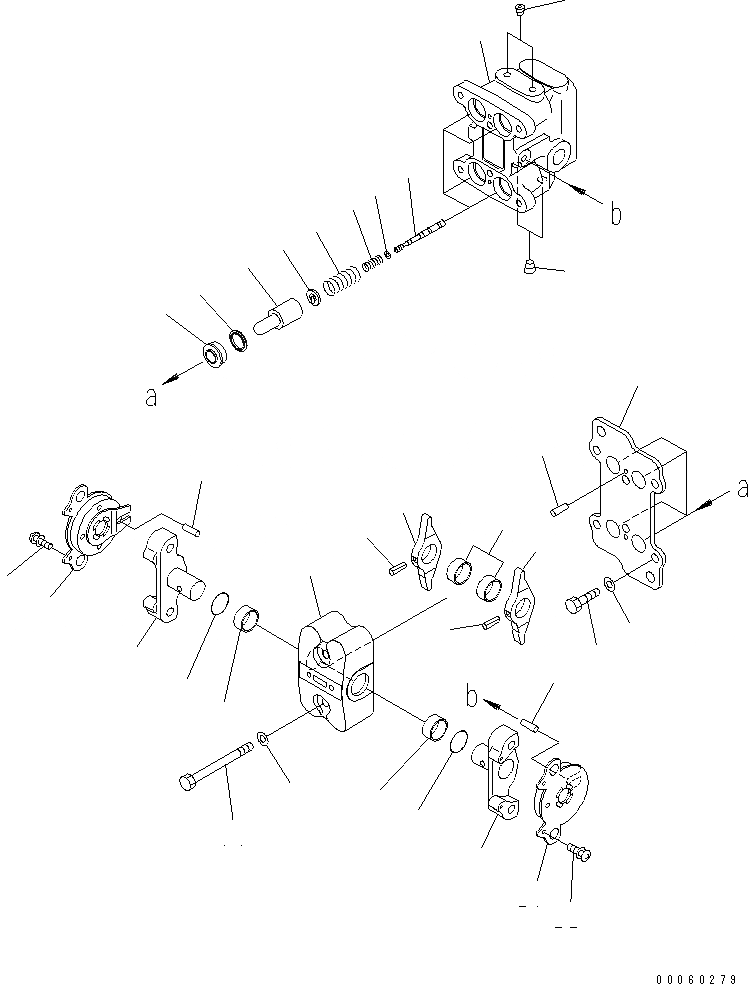 b

a

a

b

00060279