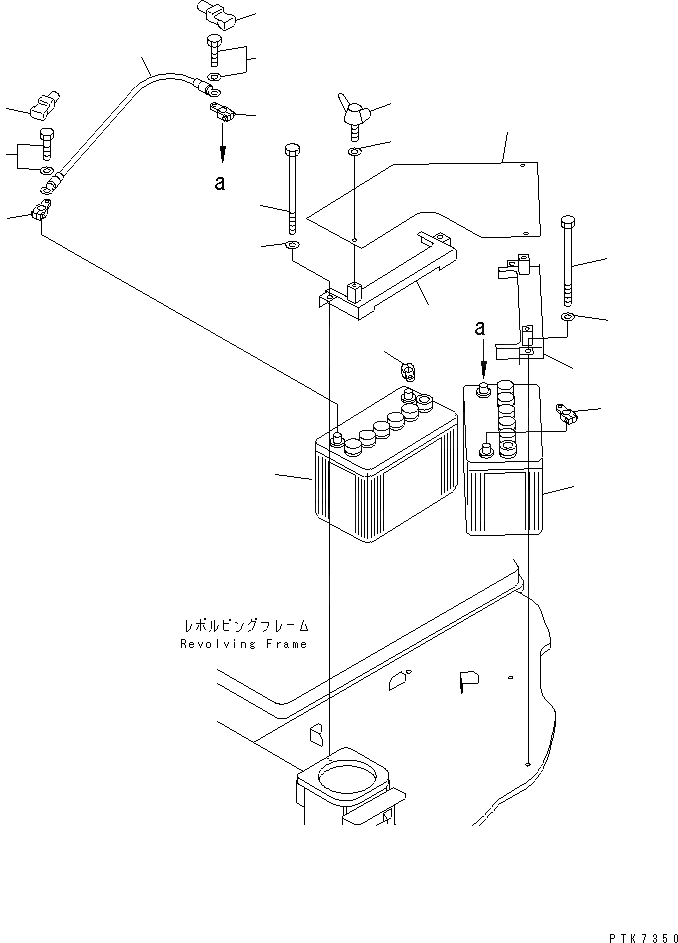 a

a

レボルビングフレーム
Revolving Frame

PTK7350