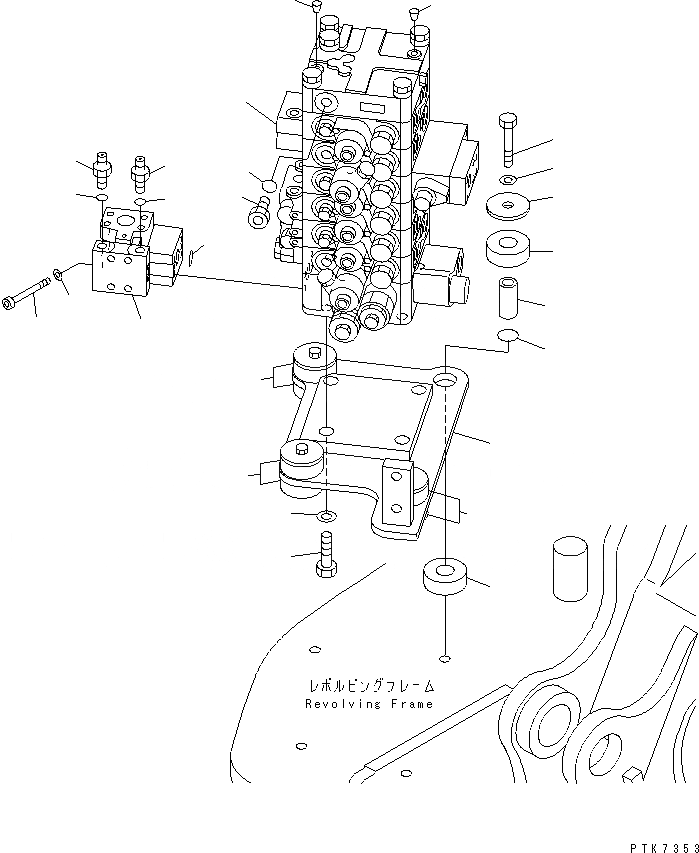 レボルビングフレーム
Revolving Frame

PTK7353