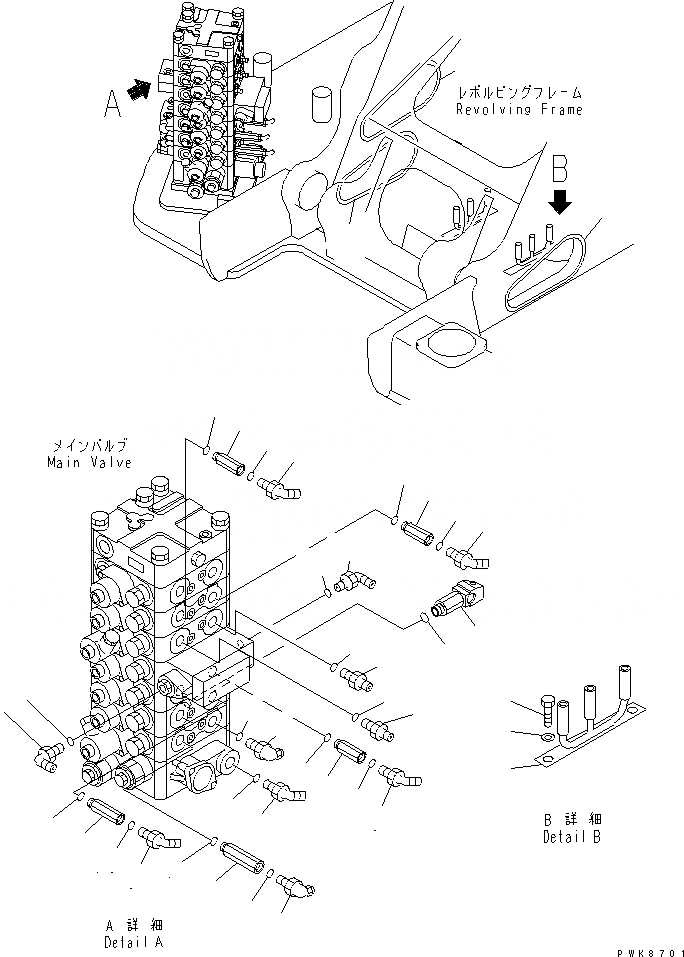 A

レボルビングフレーム
Revolving Frame

B

メインバルブ
Main Valve

B 詳 細
Detail B

A 詳 細
Detail A

PWK8701