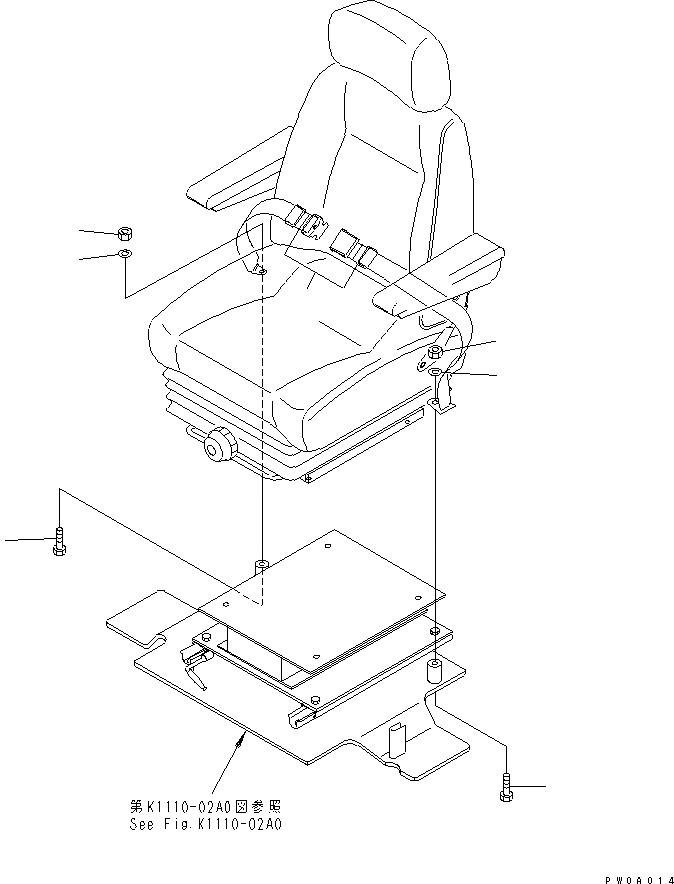 第K1110-02A0図参照
See Fig.K1110-02A0

PW0A014