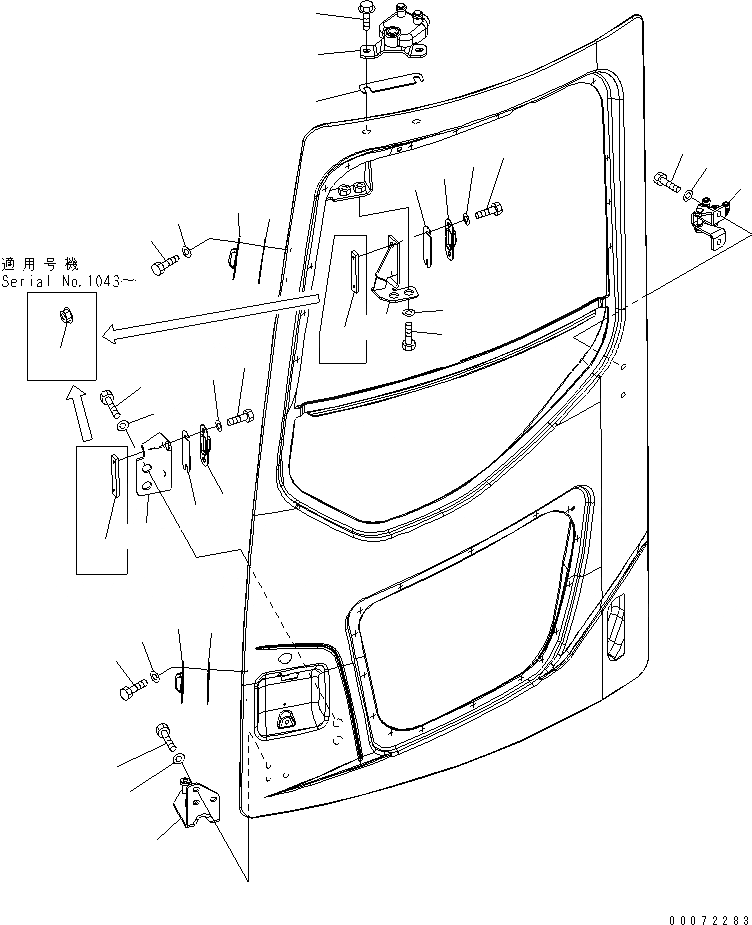 適用号機
Serial No.1043～

00072283