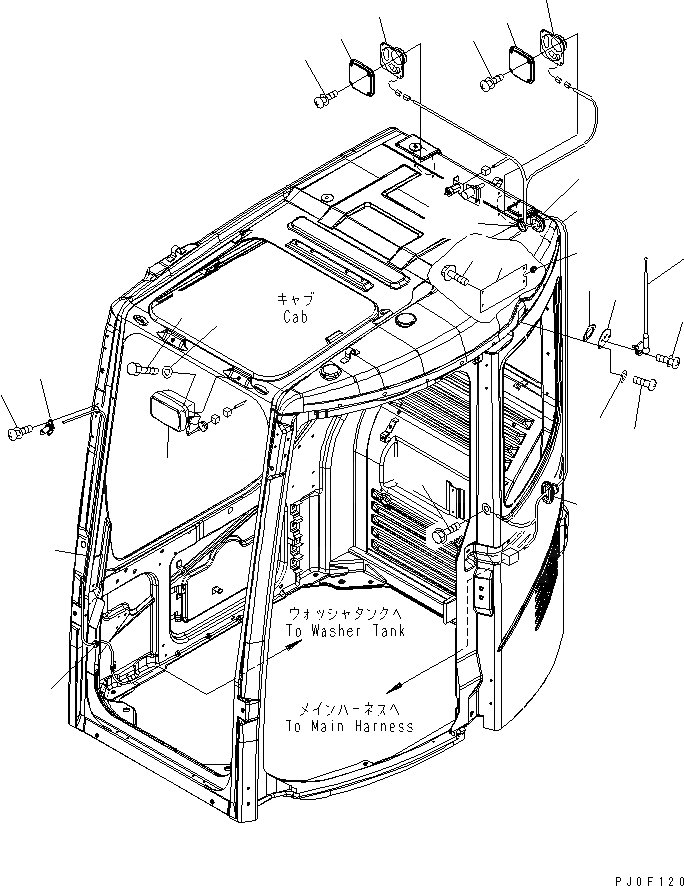 キャブ
Cab

ウォッシャタンクへ
To Washer Tank

メインハーネスへ
To Main Harness

PJ0F120