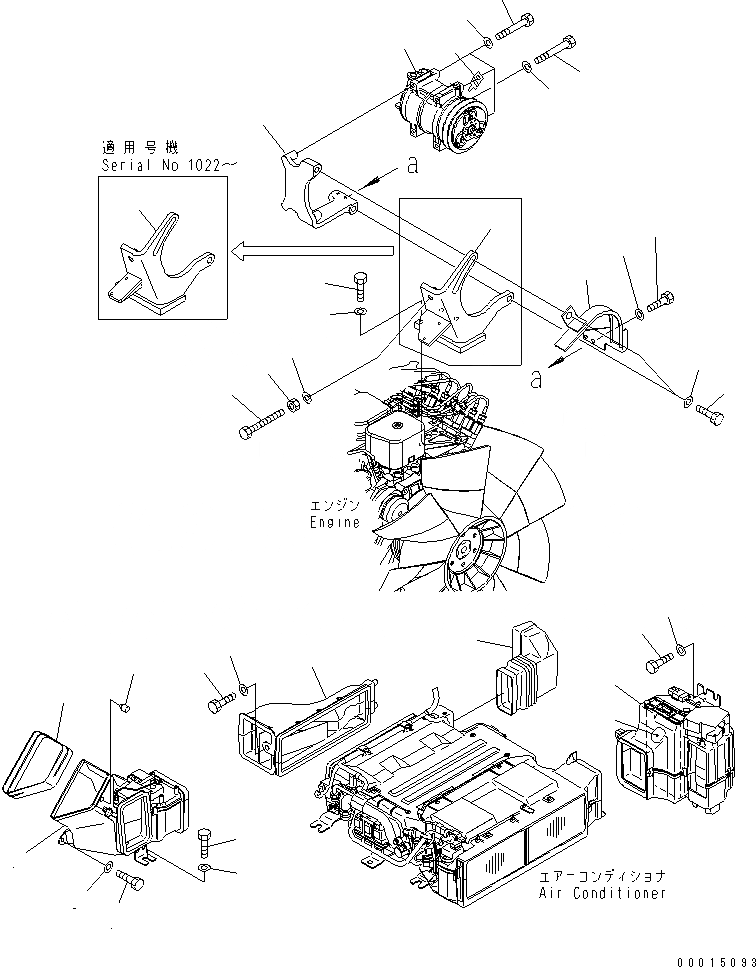 適用号機
Serial No 1022~

a

a

エンジン
Engine

エアーコンディショナ
Air Conditioner

00015093