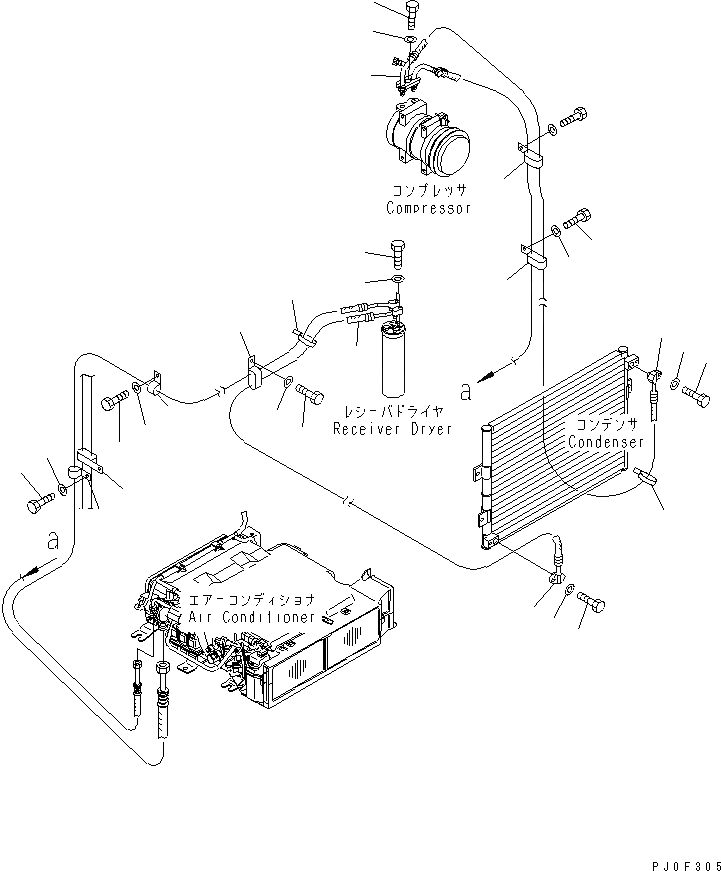 コンプレッサ
Compressor

レシーバドライヤ
Receiver Dryer

a

コンデンサ
Condenser

a

エアーコンディショナ
Air Conditioner

PJ0F305