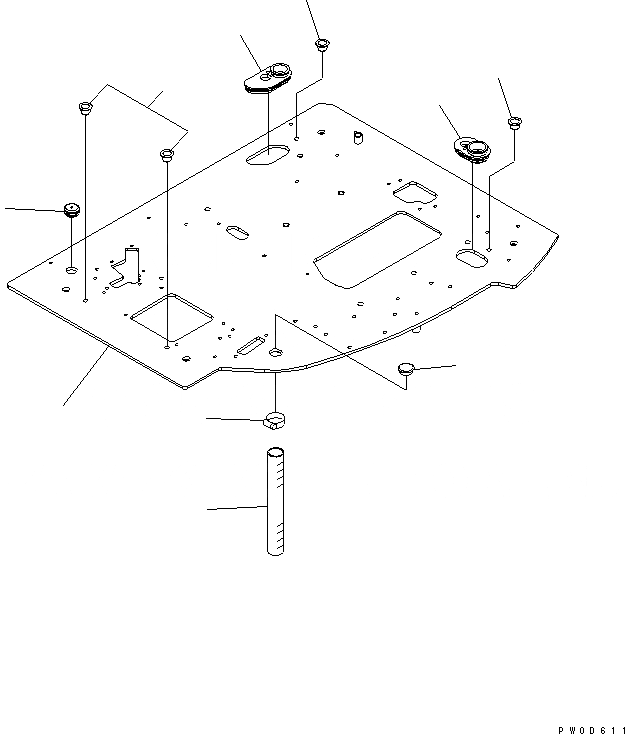 PW0D611