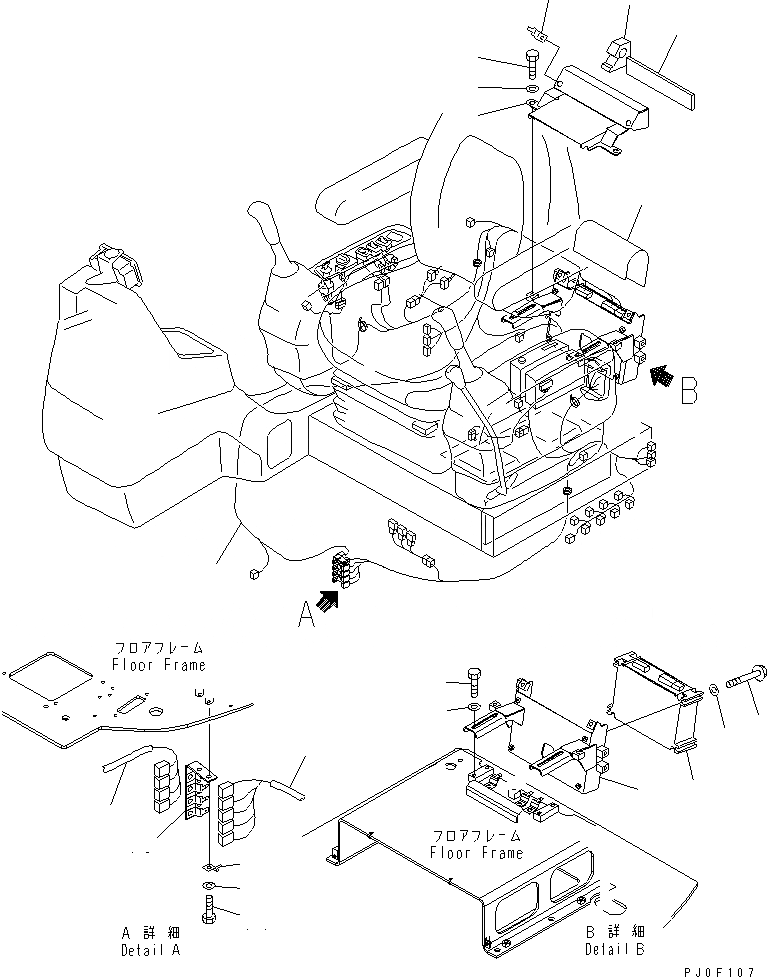 B

A

フロアフレーム
Floor Frame

フロアフレーム
Floor Frame

A 詳細
Detail A

B 詳細
Detail B

PJ0F107