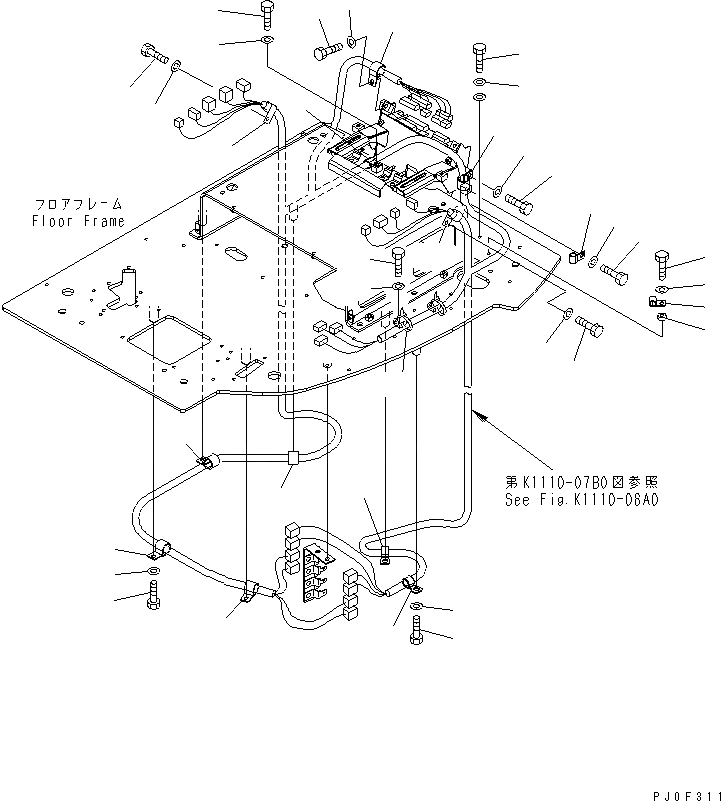 フロアフレーム
Floor Frame

第K1110-07B0図参照
See Fig.K1110-06A0

PJ0F311