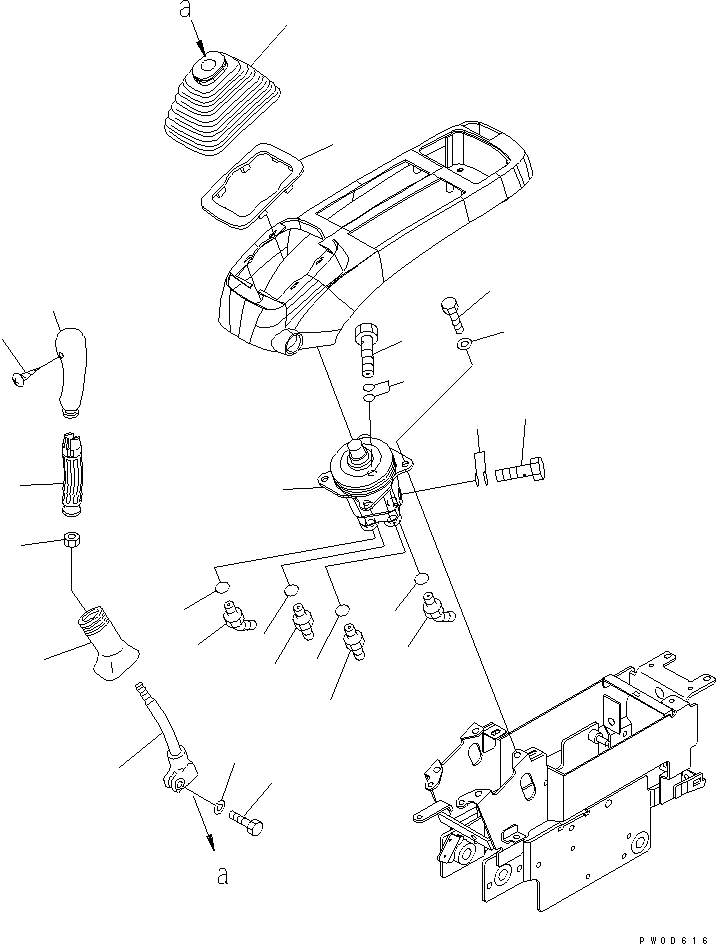 a

a

PW0D616