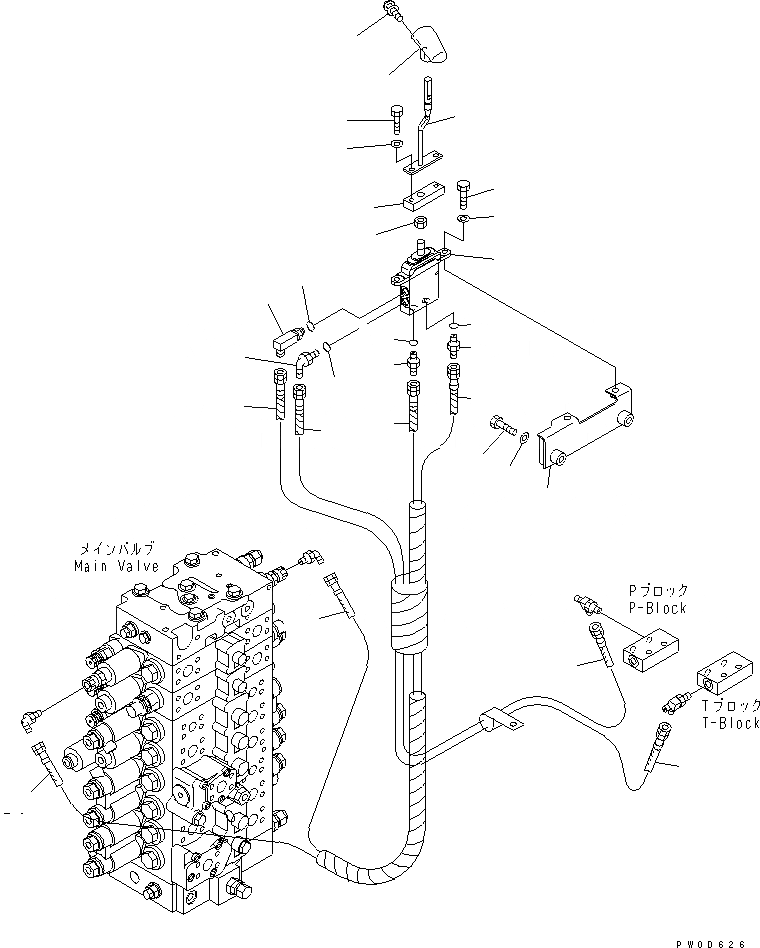 メインバルブ
Main Valve

Pブロック
P-Block

Tブロック
T-Block

PW00626