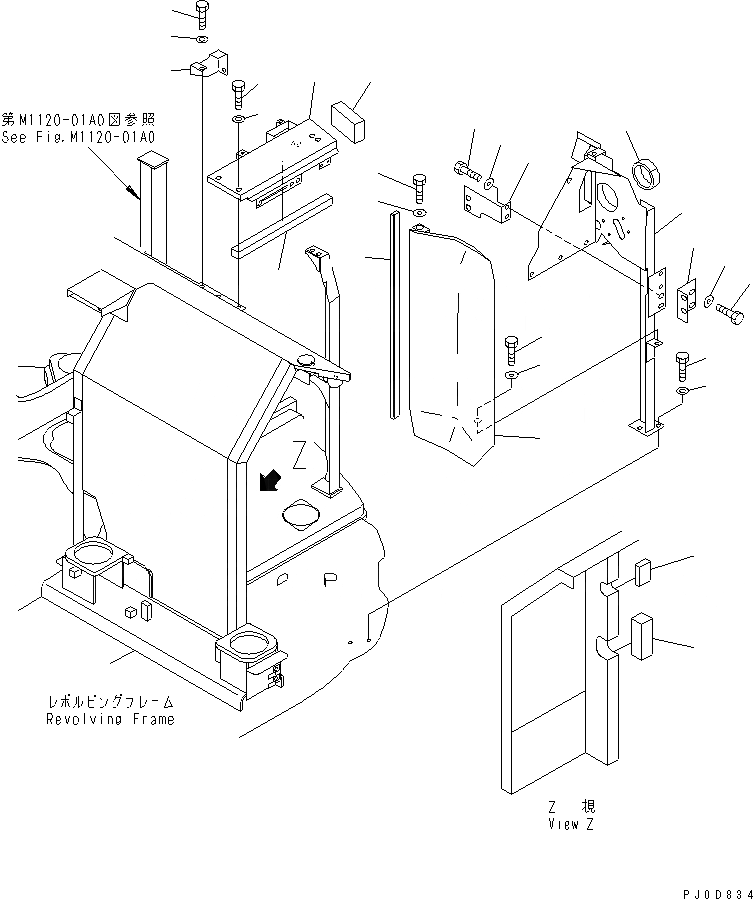 第M1120-01A0図参照
See Fig.M1120-01A0

Z

レボルビングフレーム
Revolving Frame

Z 視
View Z

PJ0D834