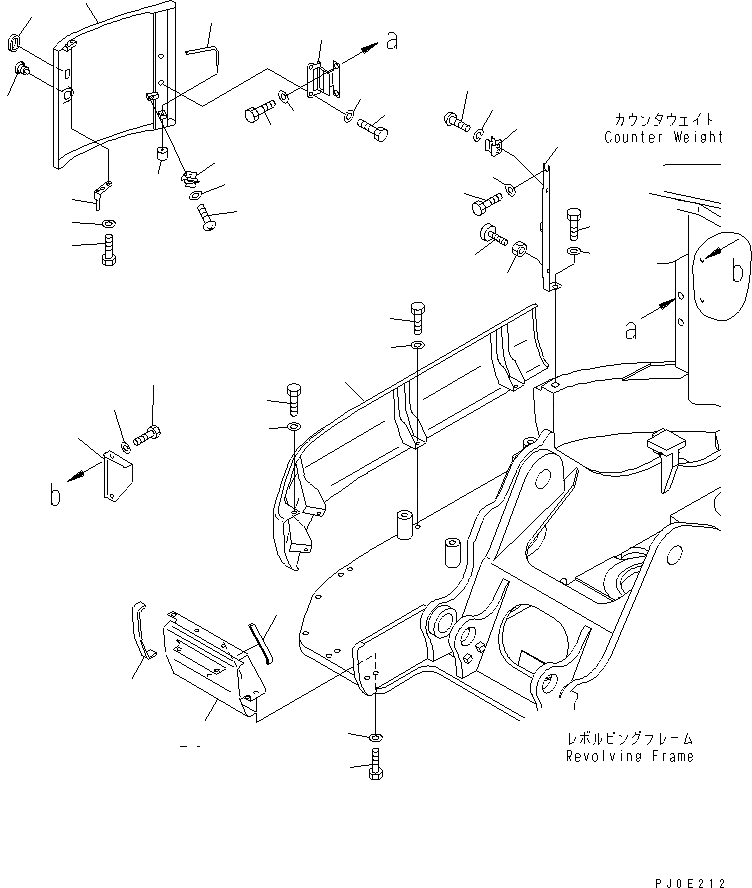 a

カウンタウェイト
Counter Weight

b

a

b

レボルビングフレーム
Revolving Frame

PJ0E212