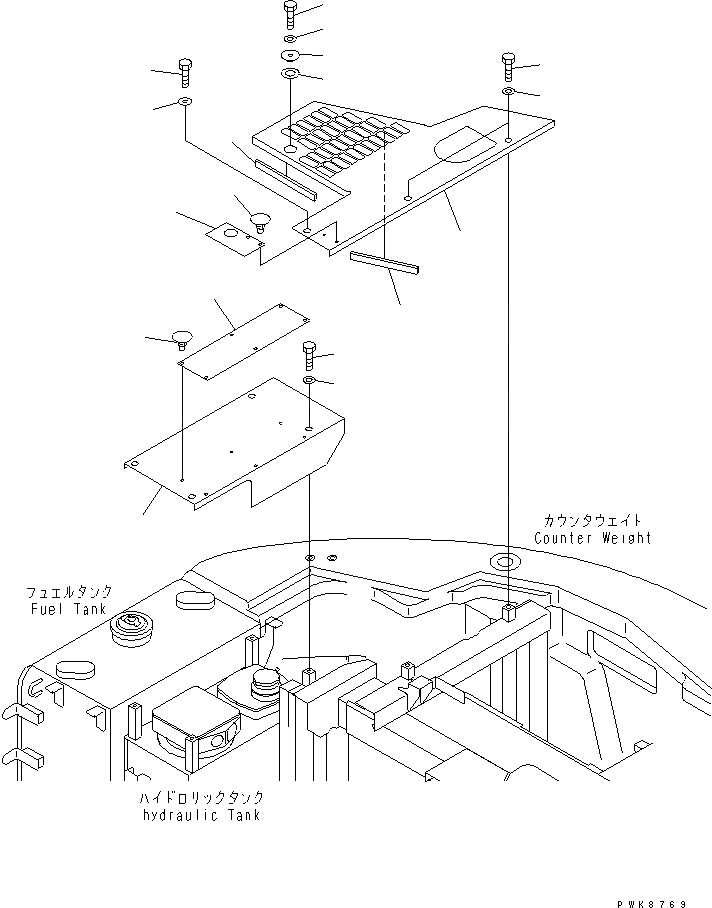 カウンタウェイト
Counter Weight

フュエルタンク
Fuel Tank

ハイドロリックタンク
hydraulic Tank

PWK8769