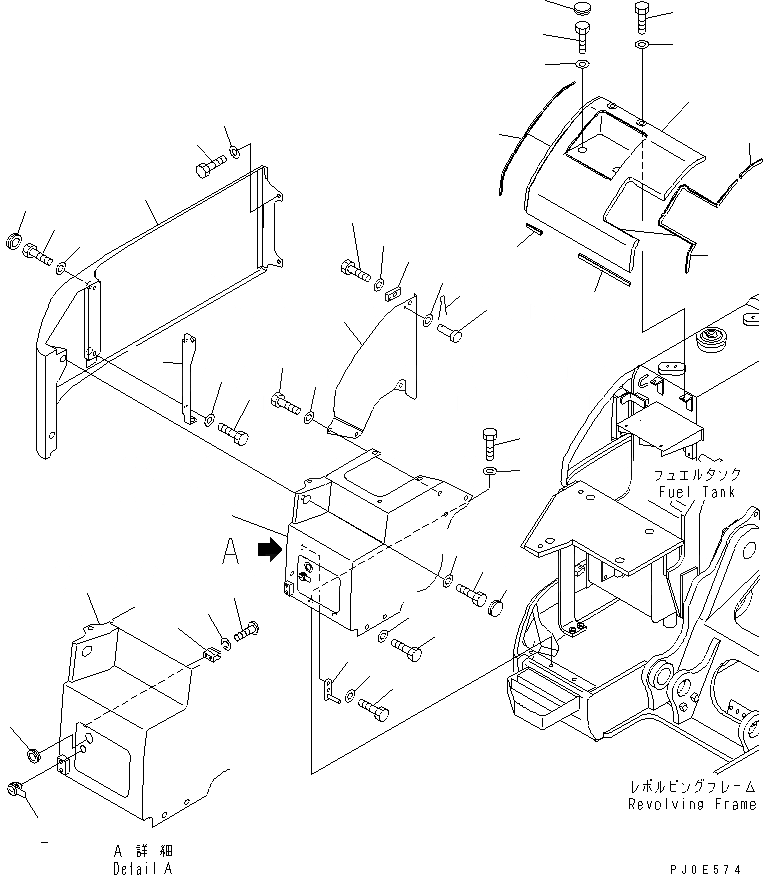 フュエルタンク
Fuel Tank

A

レボルビングフレーム
Revolving Frame

A 詳細
Detail A

PJ0E574