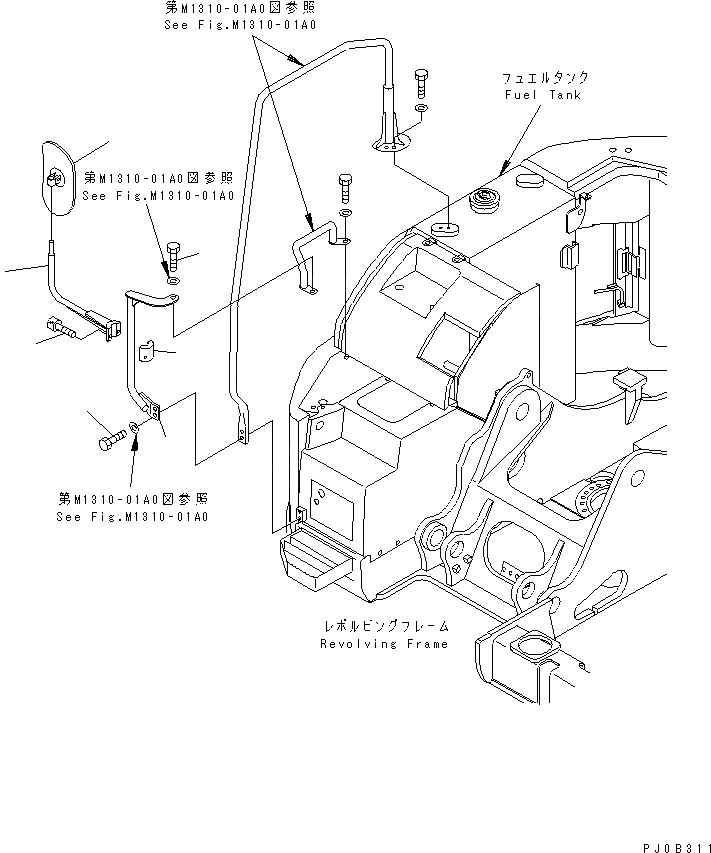 第M1310-01A0図参照
See Fig.M1310-01A0

フュエルタンク
Fuel Tank

第M1310-01A0図参照
See Fig.M1310-01A0

第M1310-01A0図参照
See Fig.M1310-01A0

レボルビングフレーム
Revolving Frame

PJ0B311