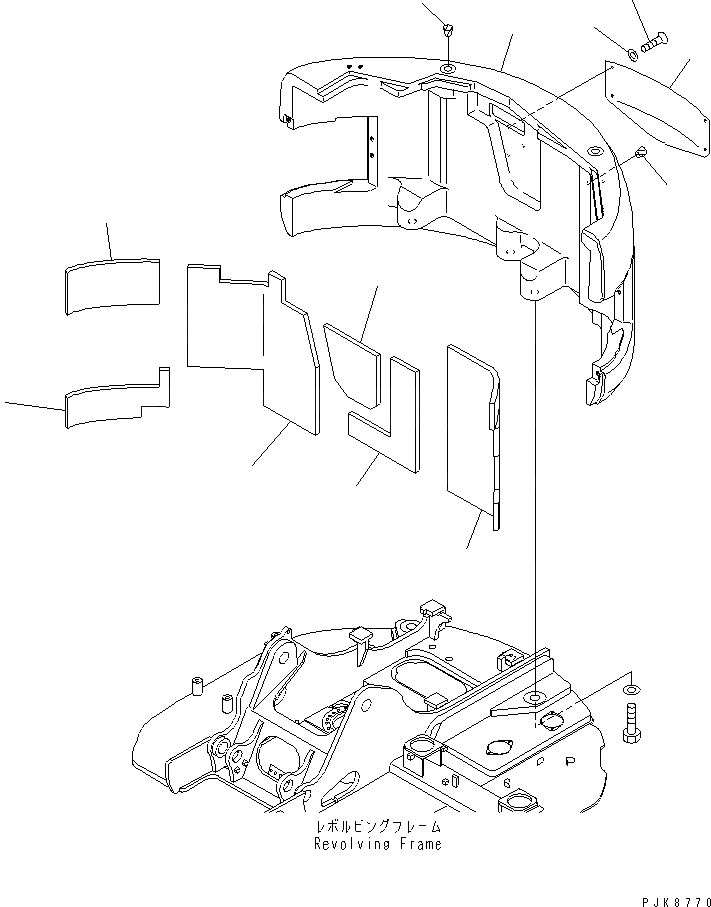 レボルビングフレーム
Revolving Frame

PJK8770