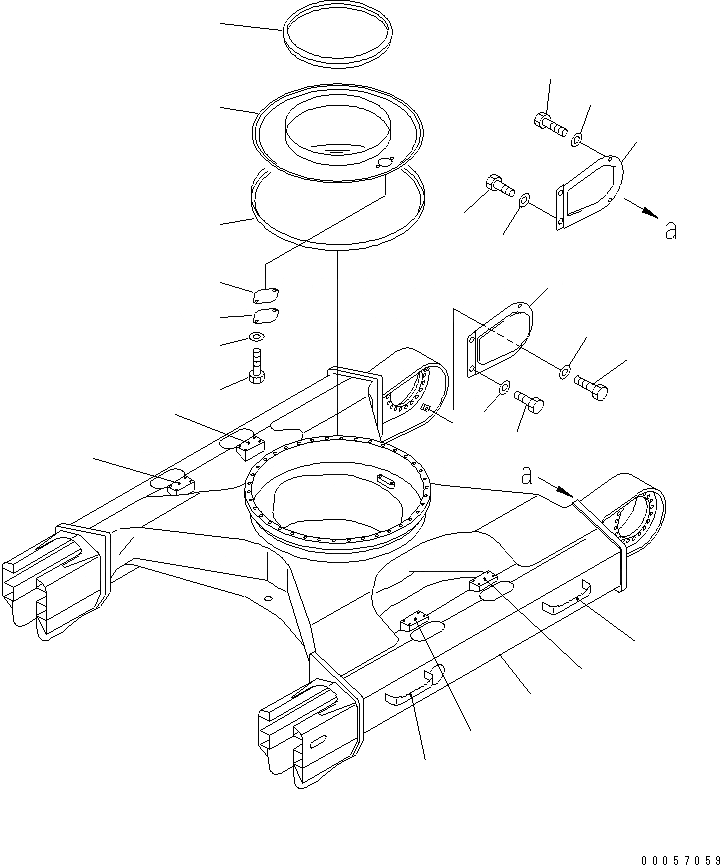 a

a

00057059