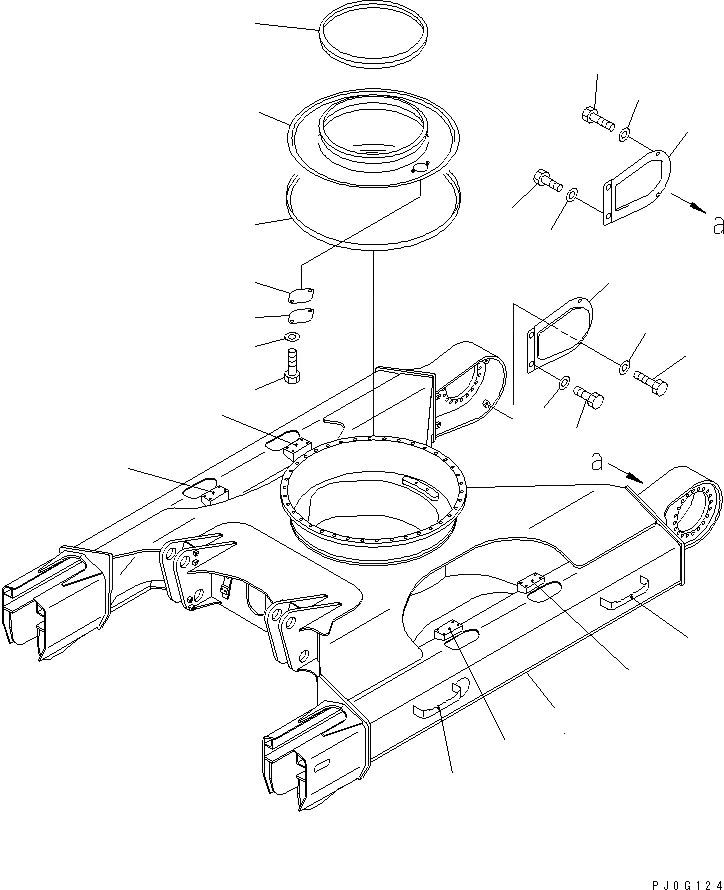 a

a

PJ0G124