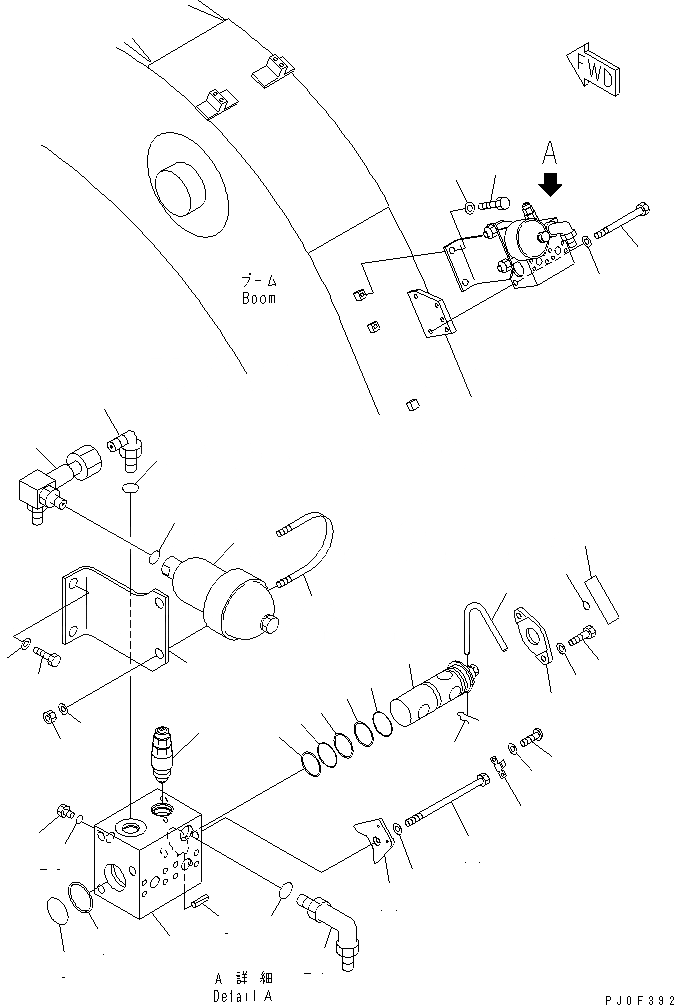 FWD

A

ブーム
Boom

A 詳細
Detail A

PJ0F392