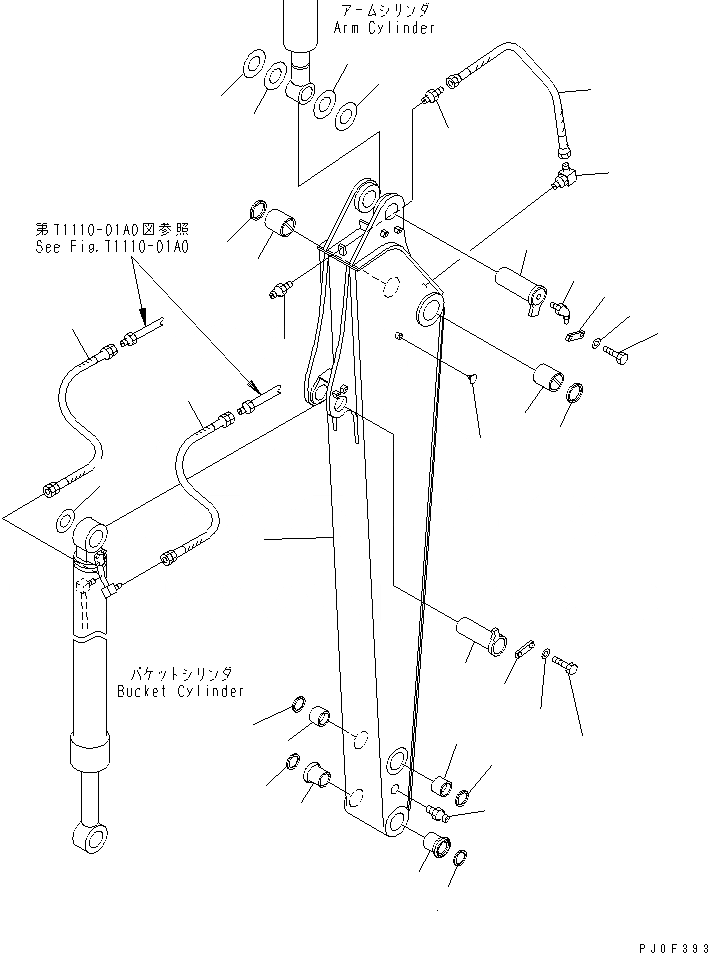 アームシリンダ
Arm Cylinder

第T1110-01A0図参照
See Fig.T1110-01A0

バケットシリンダ
Bucket Cylinder

PJ0F393