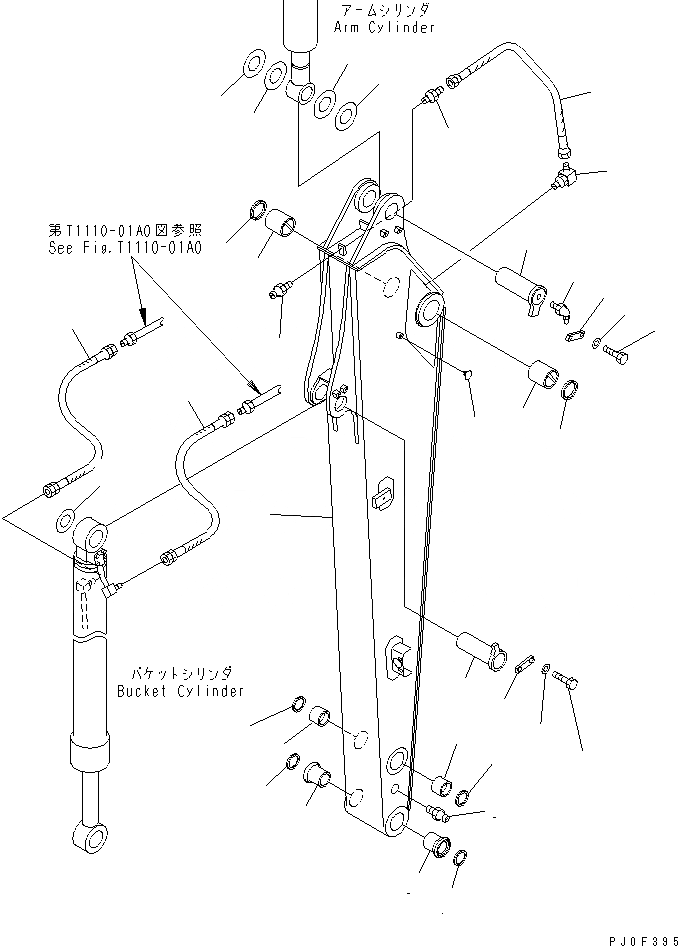 アームシリンダ
Arm Cylinder

第T1110-01A0図参照
See Fig.T1110-01A0

バケットシリンダ
Bucket Cylinder

PJ0F395