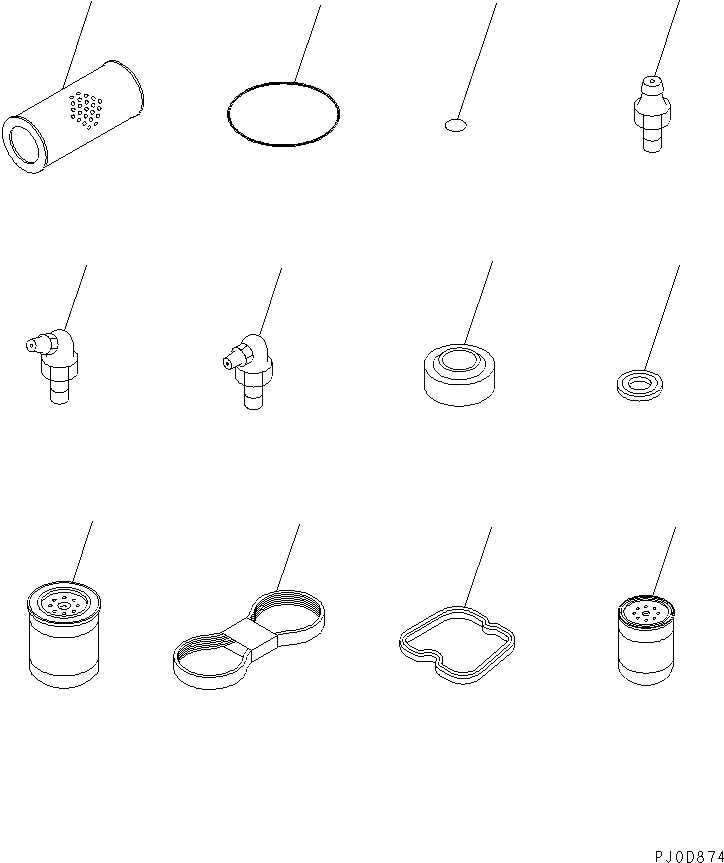 PJ0D874