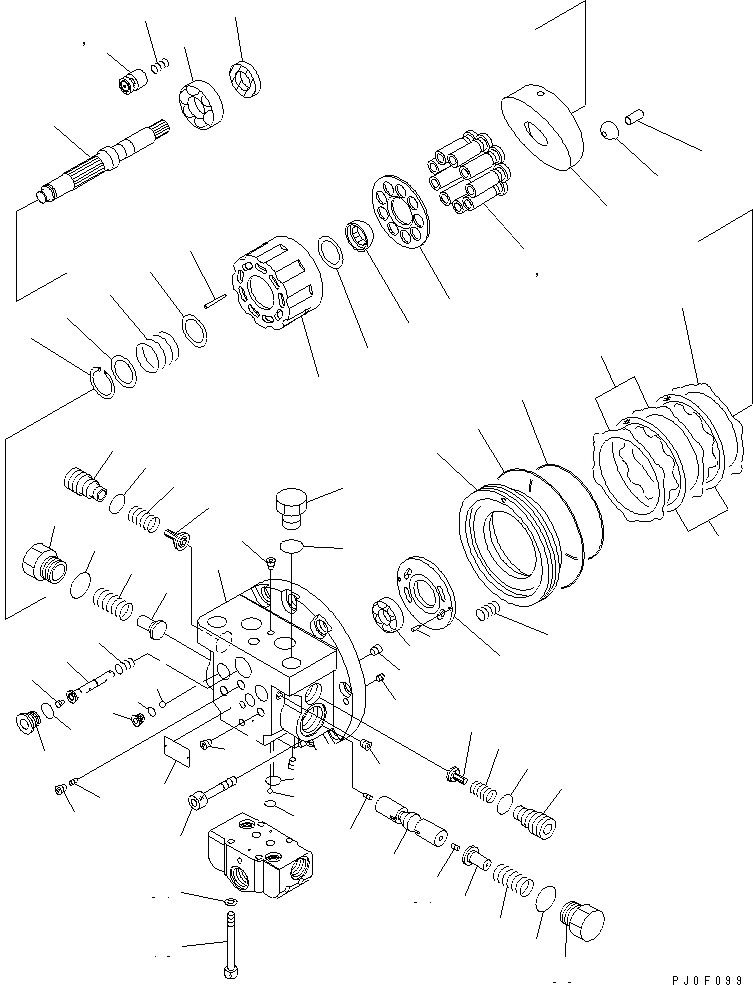 PJ0F099