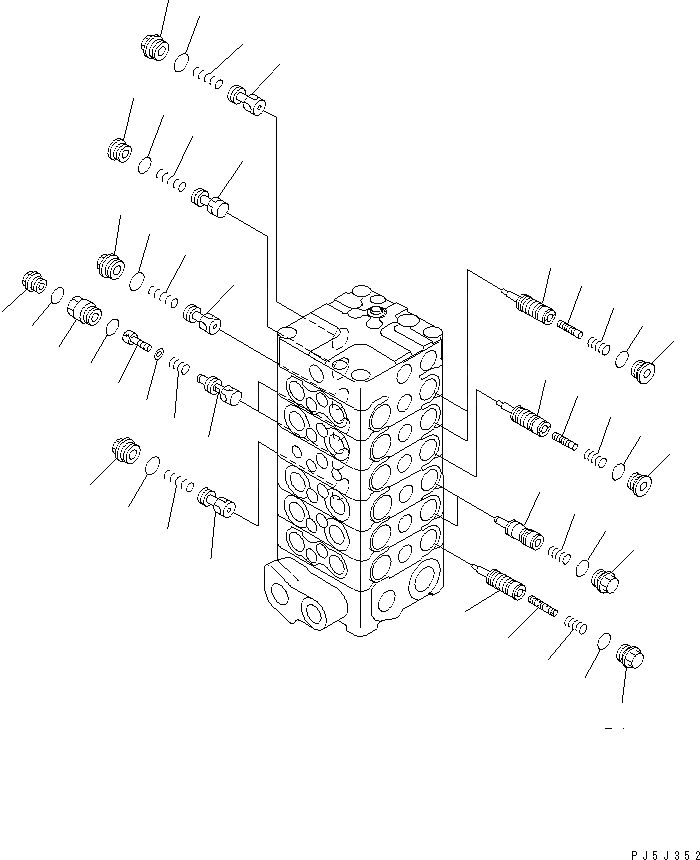 PJ5J352