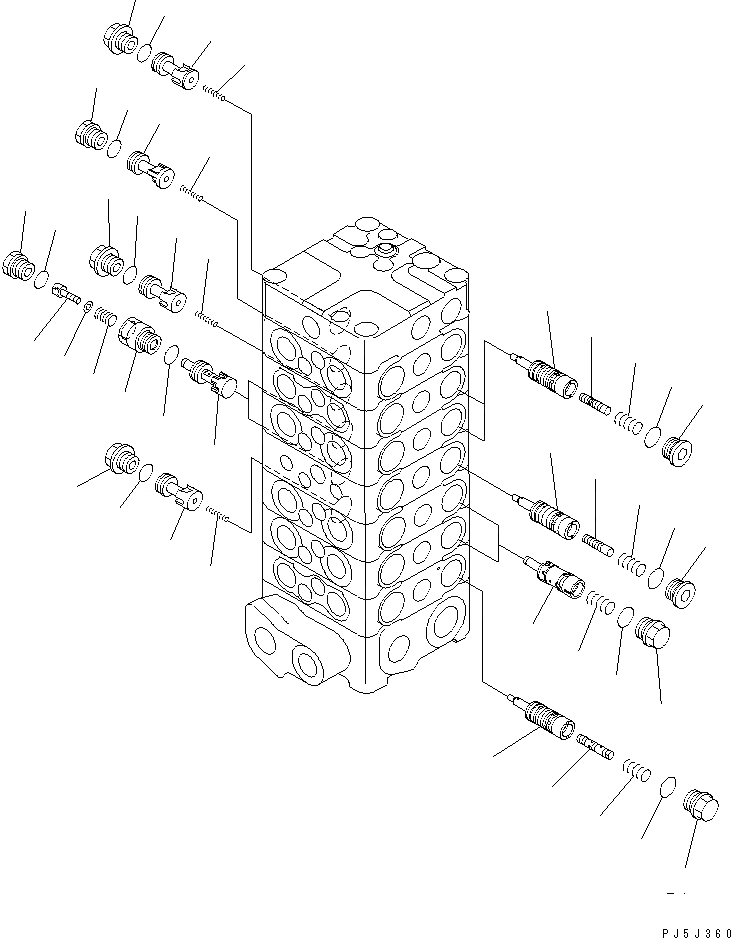 PJ5J360